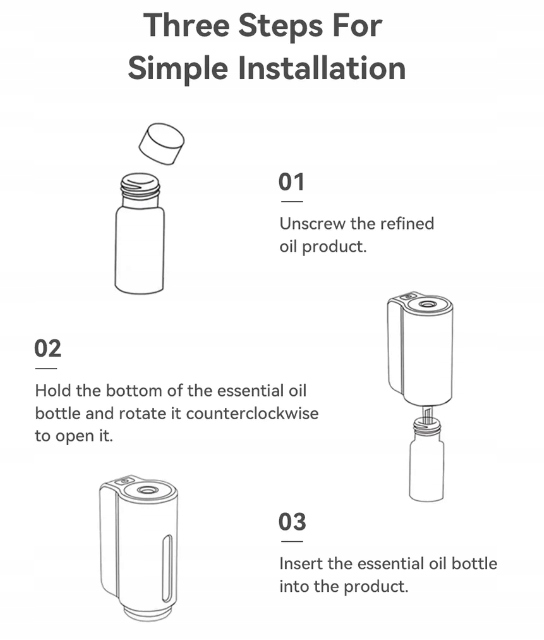 Three Steps For
Simple Installation

01

Unscrew the refined oil product.

02

Hold the bottom of the essential oil bottle and rotate it counterclockwise to open it.

03

Insert the essential oil bottle into the product.